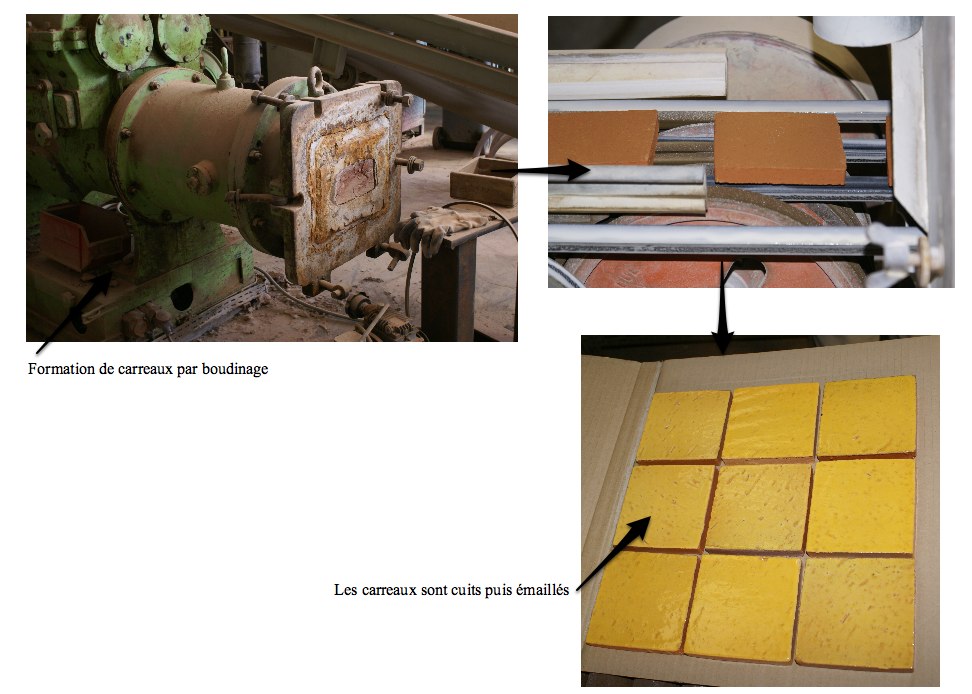 Formation de carreaux par boudinage

Les carreaux sont cuits puis émaillés